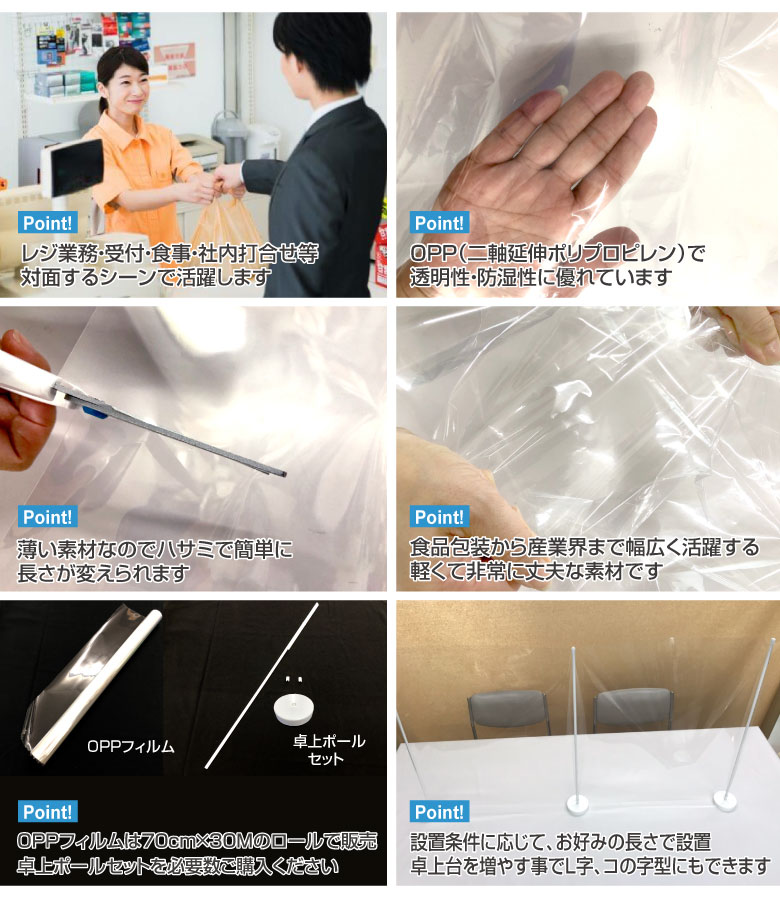 Point!
レジ業務･受付･食事･社内打合せ等
対面するシーンで活躍します

Point!
OPP(二軸延伸ポリプロピレン)で
透明性･防湿性に優れています

Point!
薄い素材なのでハサミで簡単に
長さが変えられます

Point!
食品包装から産業界まで幅広く活躍する
軽くて非常に丈夫な素材です

OPPフィルム

卓上ポール
セット

Point!
OPPフィルムは70cm×30Mのロールで販売
卓上ポールセットを必要数ご購入ください

Point!
設置条件に応じて、お好みの長さで設置
卓上台を増やす事でL字、コの字型にもできます